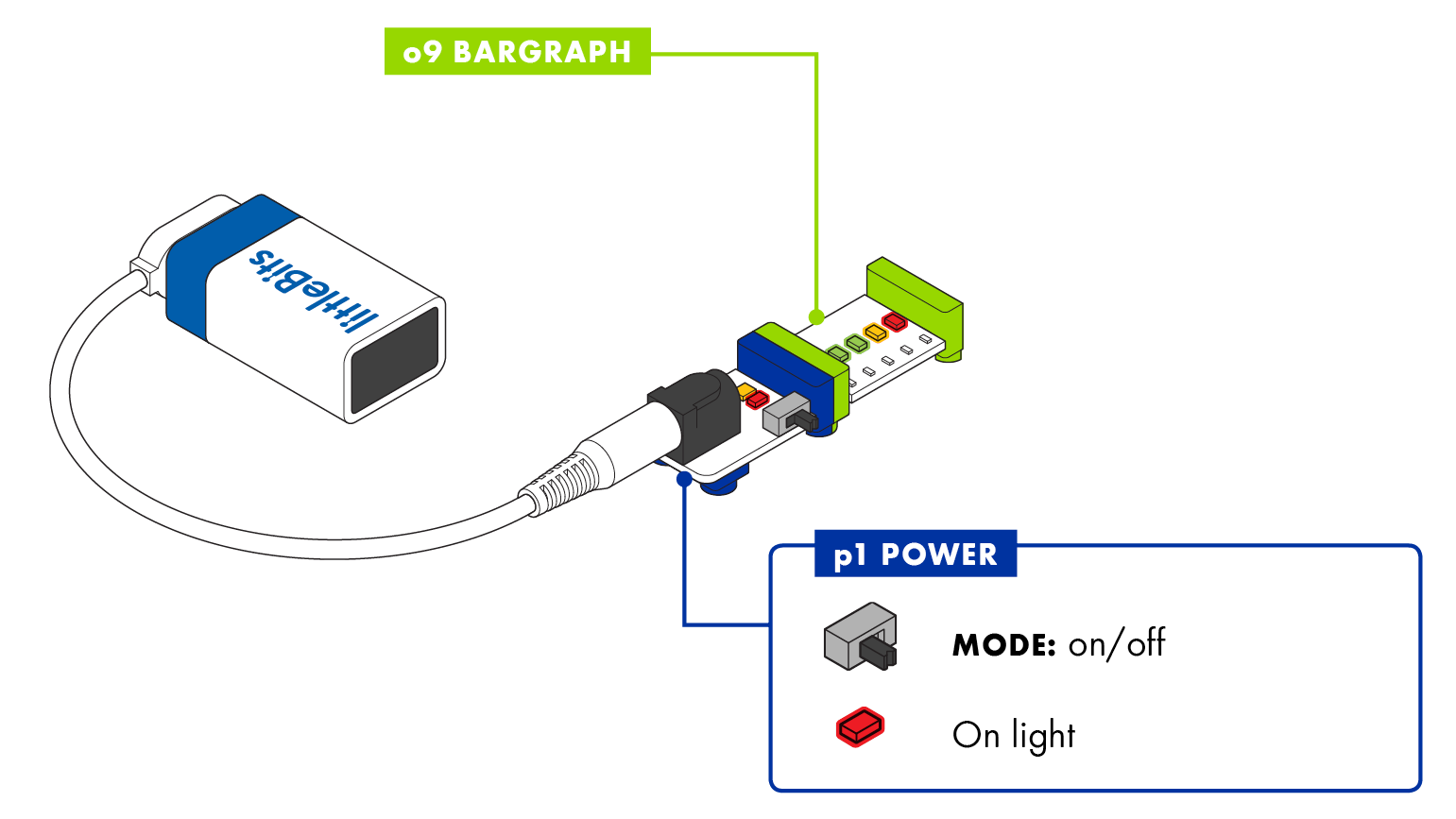 o9 BARGRAPH

littleBits

p1 POWER

MODE: on/off

On light