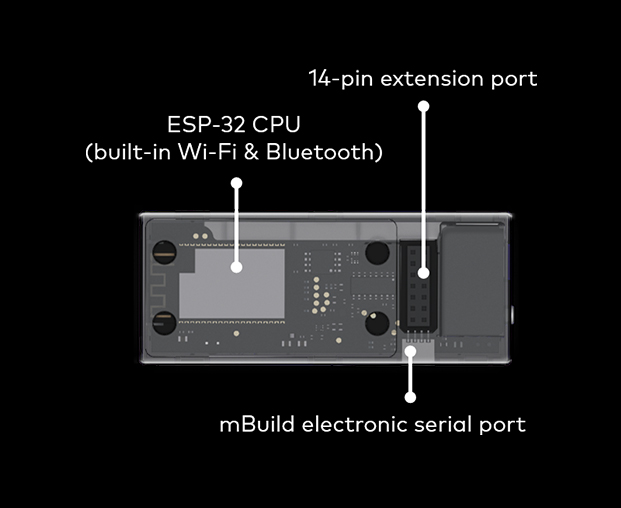 14-pin extension port

ESP-32 CPU
(built-in Wi-Fi & Bluetooth)

mBuild electronic serial port